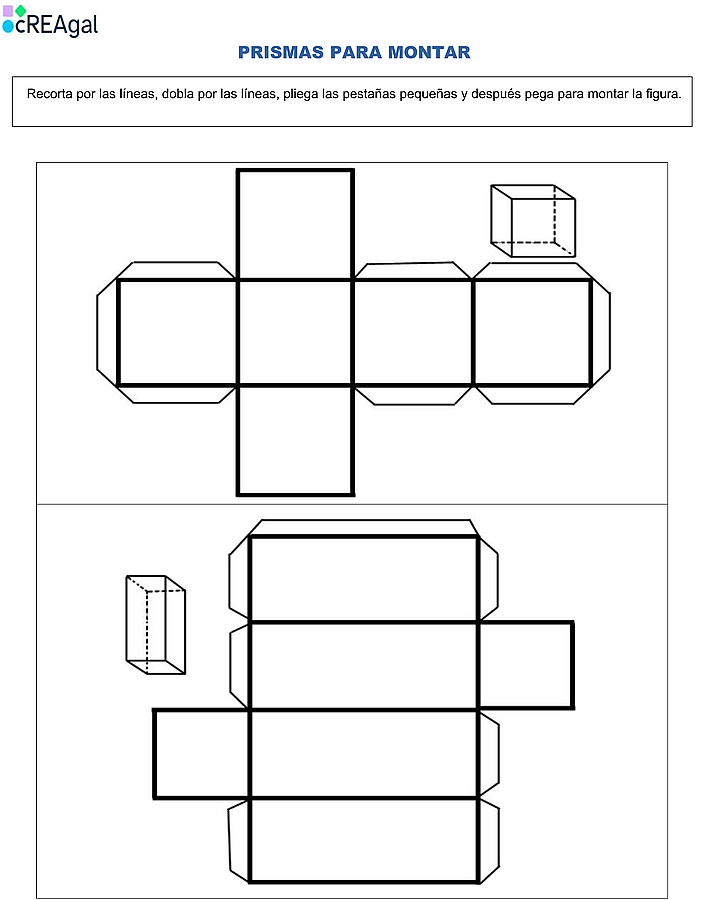 cREAgal

PRISMAS PARA MONTAR

Recorta por las líneas, dobla por las líneas, pliega las pestañas pequeñas y después pega para montar la figura.