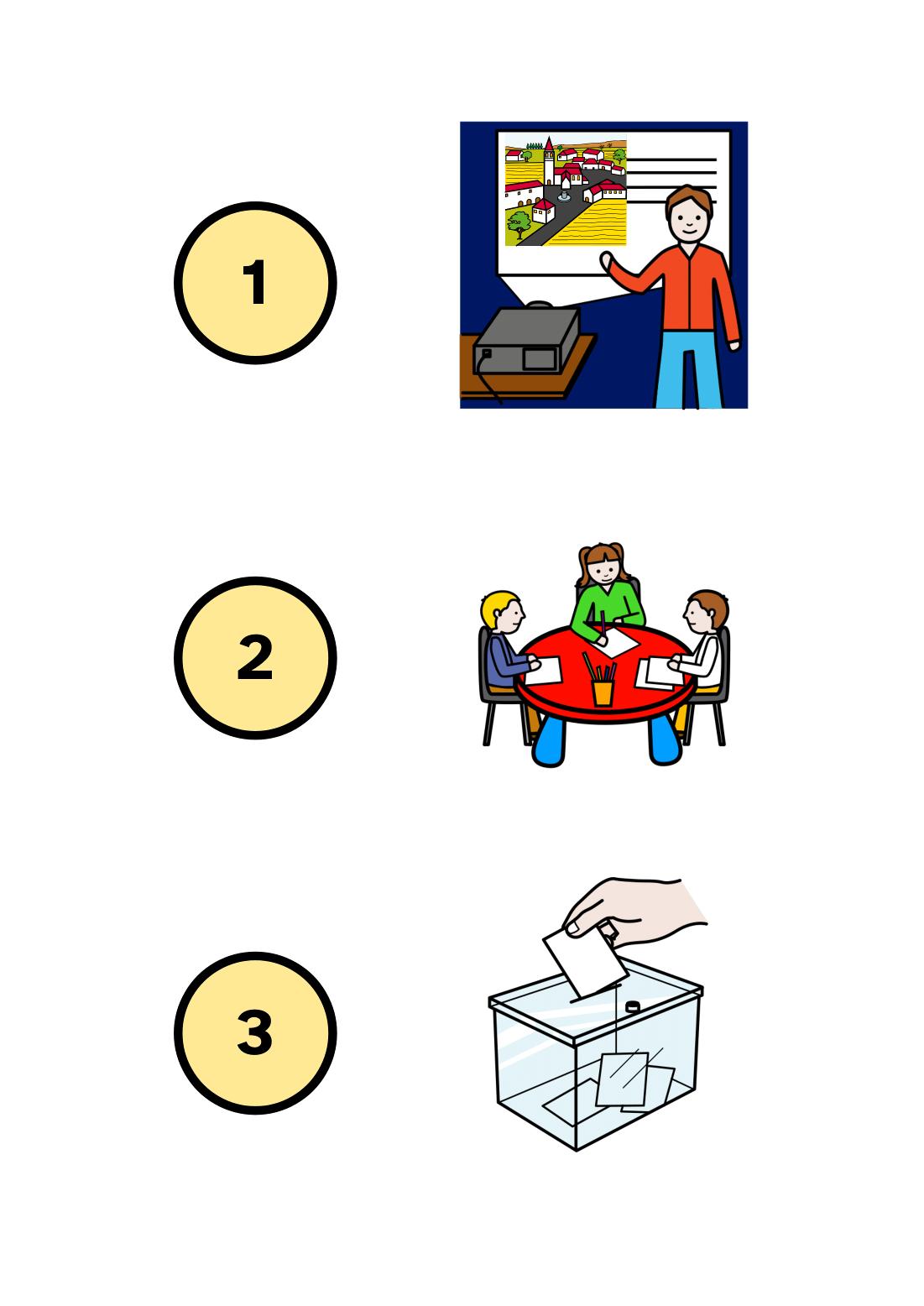 1

2

3