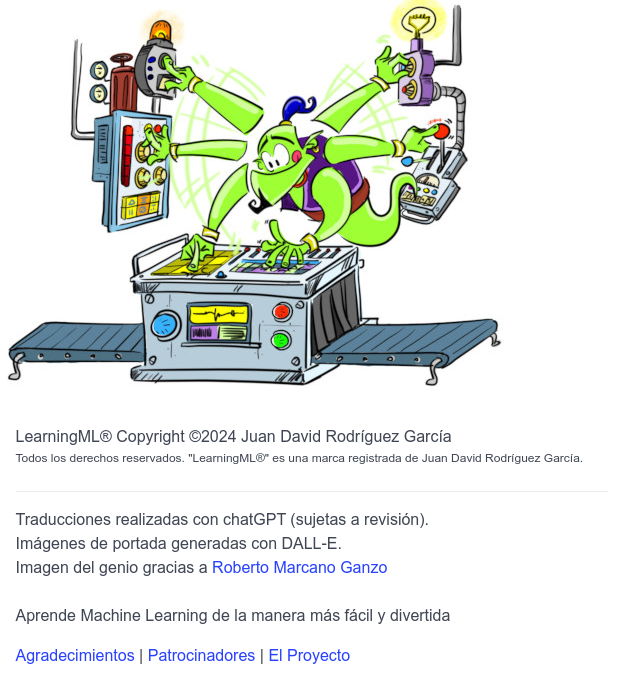 LearningML® Copyright ©2024 Juan David Rodríguez García
Todos los derechos reservados. "LearningML®" es una marca registrada de Juan David Rodríguez García.

Traducciones realizadas con chatGPT (sujetas a revisión).
Imágenes de portada generadas con DALL-E.
Imagen del genio gracias a Roberto Marcano Ganzo

Aprende Machine Learning de la manera más fácil y divertida

Agradecimientos | Patrocinadores | El Proyecto