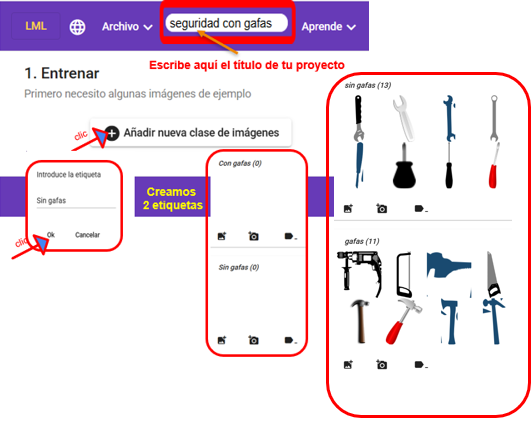 LML

Archivo

seguridad con gafas

Aprende

Escribe aquí el título de tu proyecto

1. Entrenar

Primero necesito algunas imágenes de ejemplo

clic

Añadir nueva clase de imágenes

Introduce la etiqueta

Sin gafas

clic

Ok

Cancelar

Creamos 2 etiquetas

Con gafas (0)

Sin gafas (0)

sin gafas (13)

gafas (11)