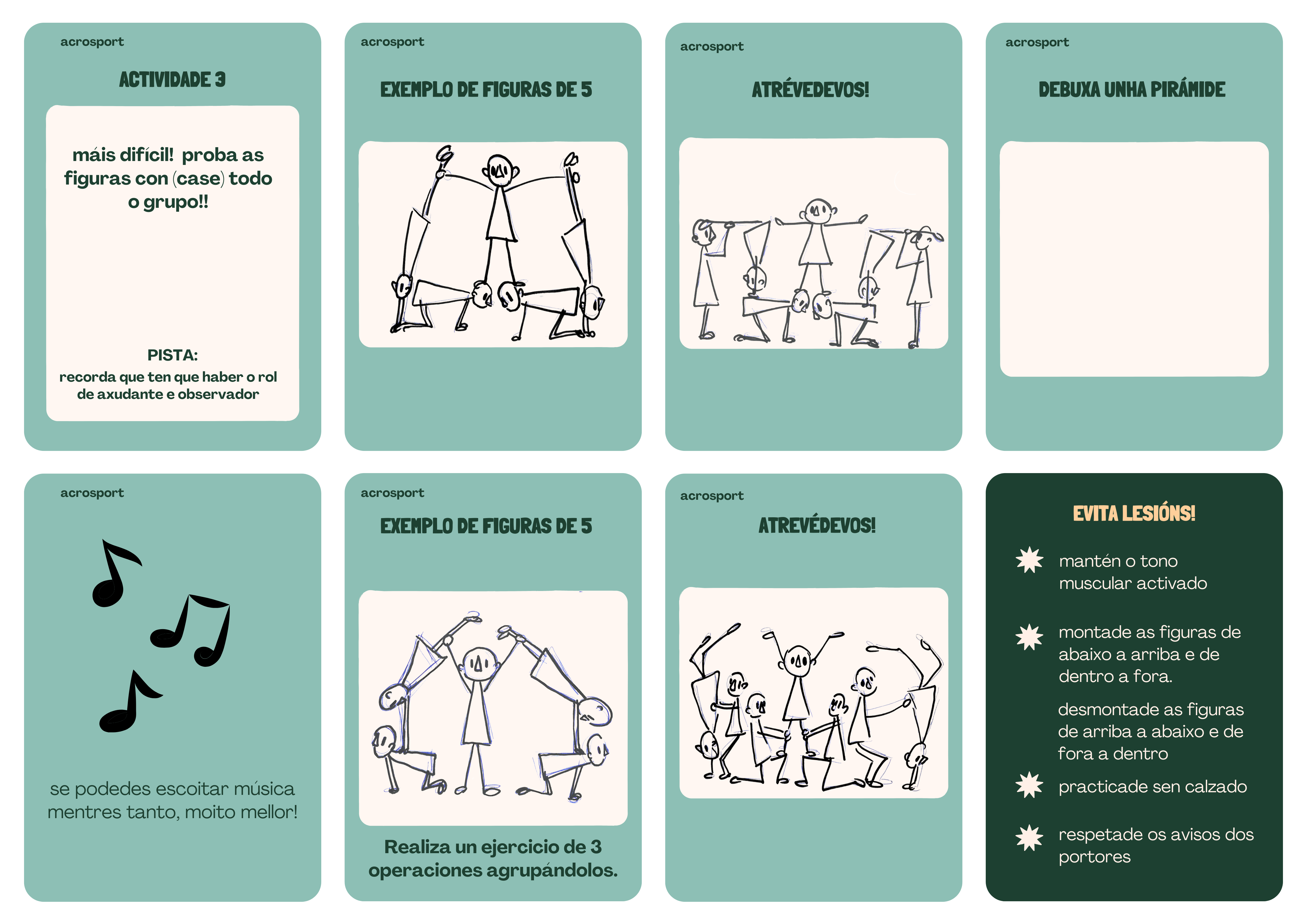 acrosport

ACTIVIDADE 3

máis difícil! proba as figuras con (case) todo o grupo!!

PISTA:
recorda que ten que haber o rol de axudante e observador

acrosport

EXEMPLO DE FIGURAS DE 5

acrosport

ATRÉVEDEVOS!

acrosport

DEBUXA UNHA PIRÁMIDE

acrosport

se podedes escoitar música mentres tanto, moito mellor!

acrosport

EXEMPLO DE FIGURAS DE 5

Realiza un ejercicio de 3 operaciones agrupándolos.

acrosport

ATREVÉDEVOS!

EVITA LESIÓNS!

mantén o tono muscular activado

montade as figuras de abaixo a arriba e de dentro a fora.

desmontade as figuras de arriba a abaixo e de fora a dentro

practicade sen calzado

respetade os avisos dos portores