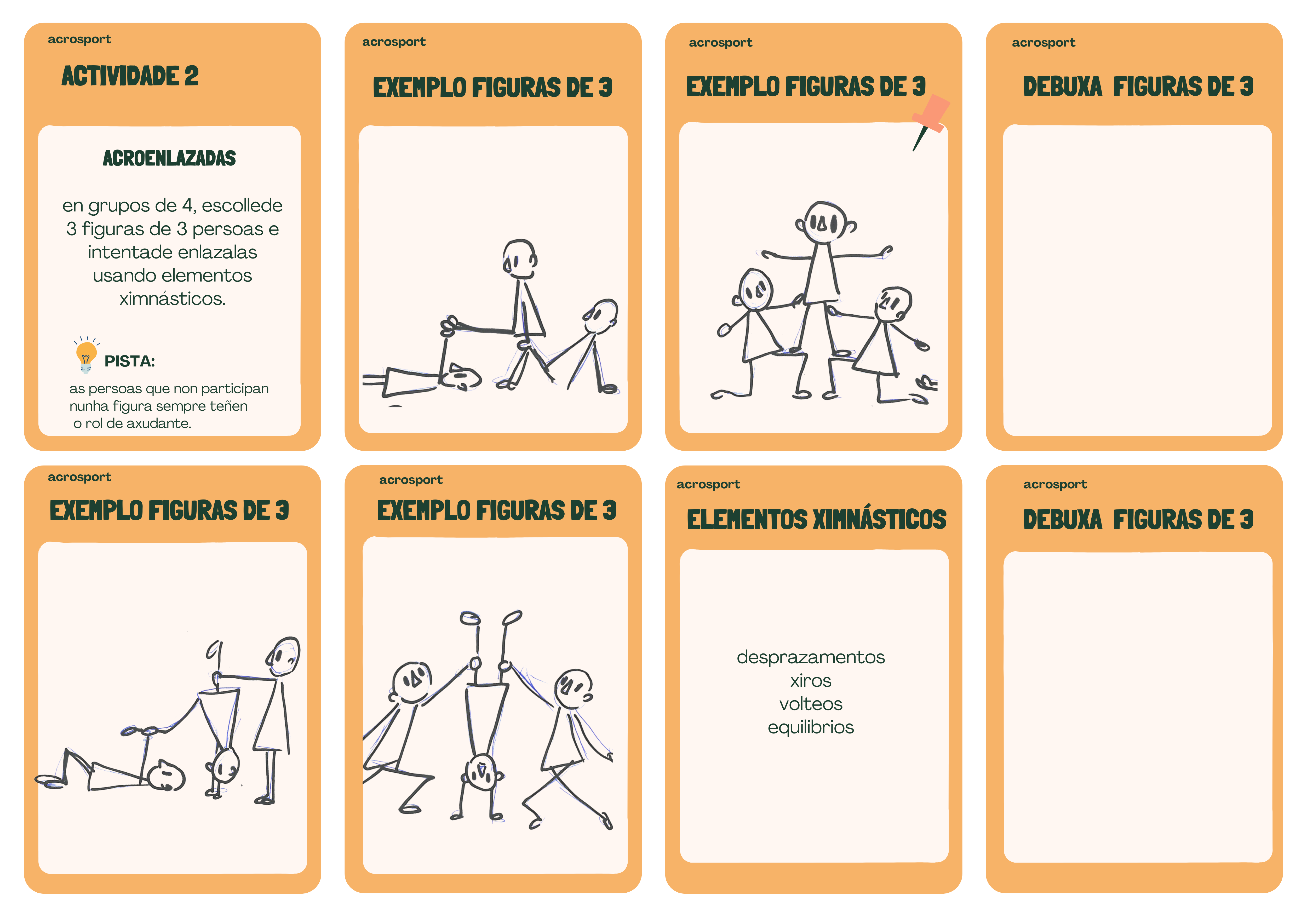 acrosport

ACTIVIDADE 2

ACROENLAZADAS

en grupos de 4, escollede 3 figuras de 3 persoas e intentade enlazalas usando elementos ximnásticos.

PISTA:

as persoas que non participan nunha figura sempre teñen o rol de axudante.

acrosport

EXEMPLO FIGURAS DE 3

acrosport

EXEMPLO FIGURAS DE 3

acrosport

DEBUXA FIGURAS DE 3

acrosport

EXEMPLO FIGURAS DE 3

acrosport

EXEMPLO FIGURAS DE 3

acrosport

ELEMENTOS XIMNÁSTICOS

desprazamentos
xiros
volteos
equilibrios

acrosport

DEBUXA FIGURAS DE 3