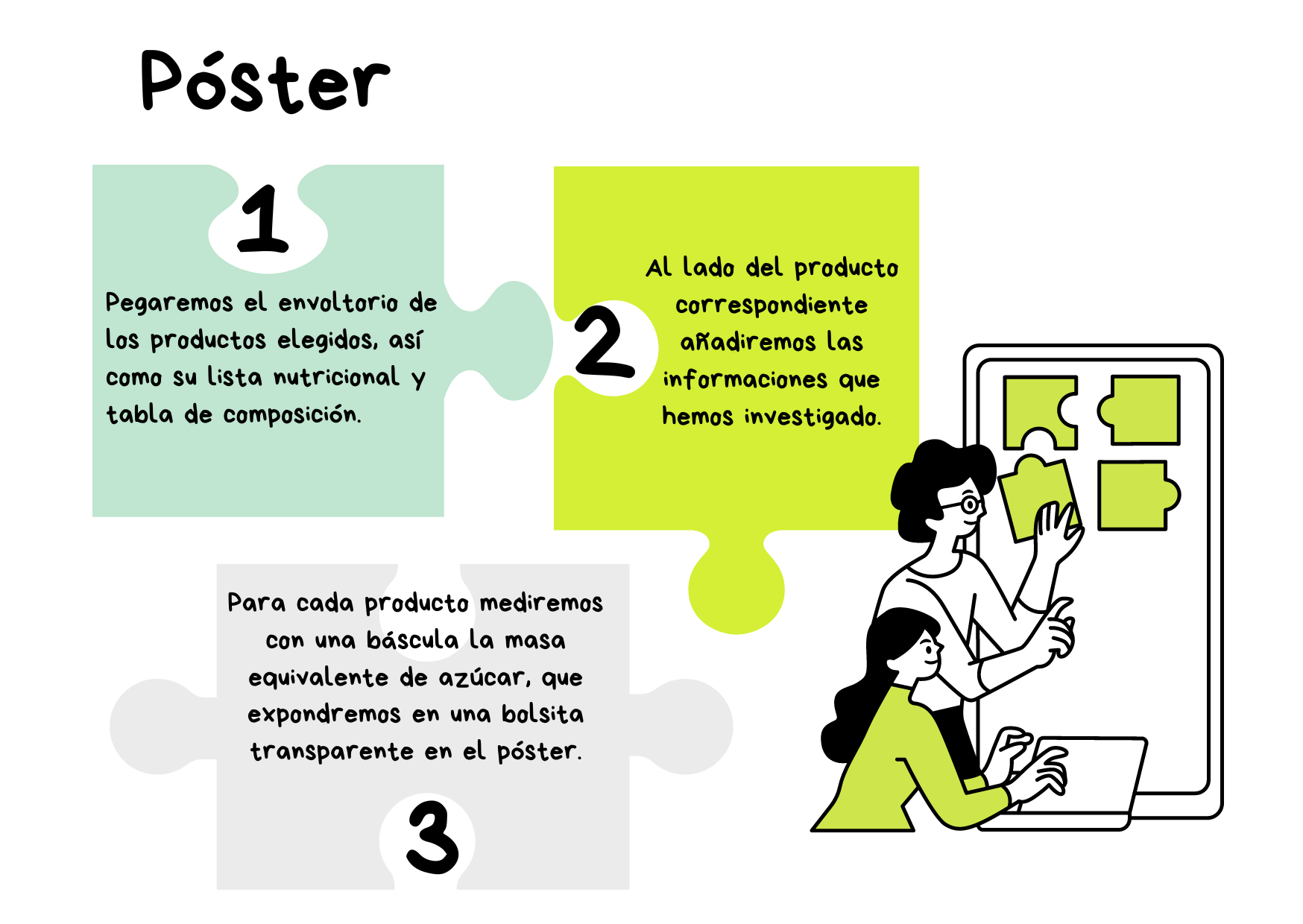 Póster

1

Pegaremos el envoltorio de los productos elegidos, así como su lista nutricional y tabla de composición.

2

Al lado del producto correspondiente añadiremos las informaciones que hemos investigado.

Para cada producto mediremos con una báscula la masa equivalente de azúcar, que expondremos en una bolsita transparente en el póster.

3