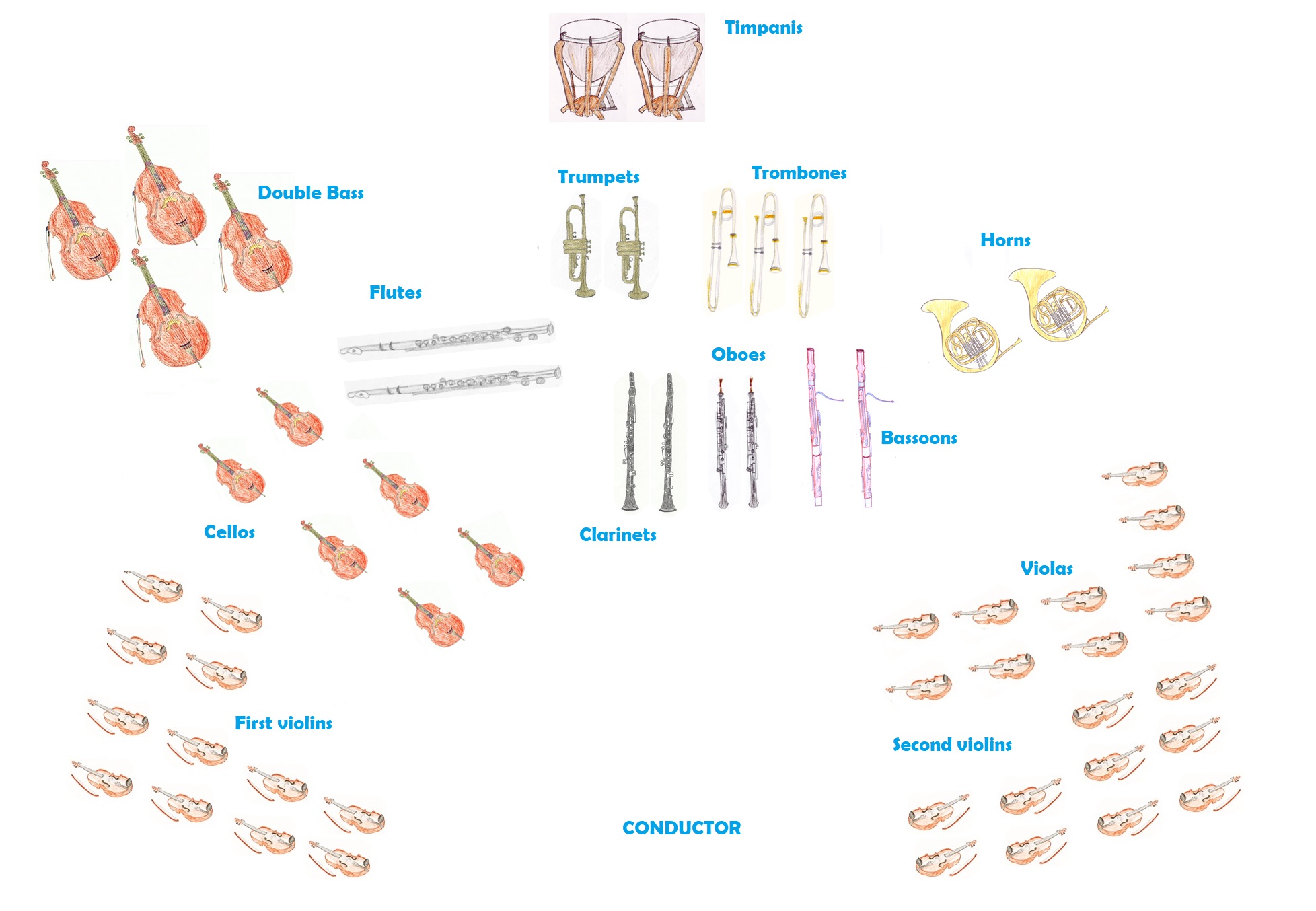 Timpanis

Double Bass

Trumpets

Trombones

Horns

Flutes

Oboes

Bassoons

Cellos

Clarinets

Violas

First violins

Second violins

CONDUCTOR