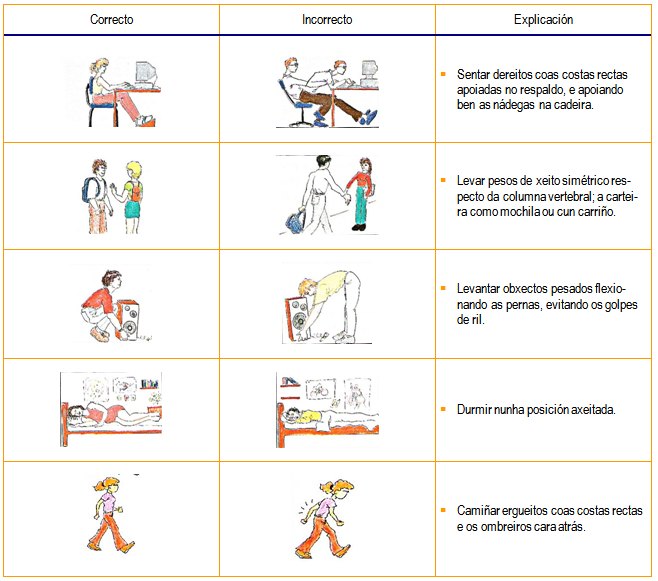 | Correcto | Incorrecto | Explicación |
|---|---|---|
| | | ▪ Sentar dereitos coas costas rectas apoiadas no respaldo, e apoiando ben as nádegas na cadeira. |
| | | ▪ Levar pesos de xeito simétrico respecto da columna vertebral; a carteira como mochila ou cun carriño. |
| | | ▪ Levantar obxectos pesados flexionando as pernas, evitando os golpes de ril. |
| | | ▪ Durmir nunha posición axeitada. |
| | | ▪ Camiñar ergueitos coas costas rectas e os ombreiros cara atrás. |